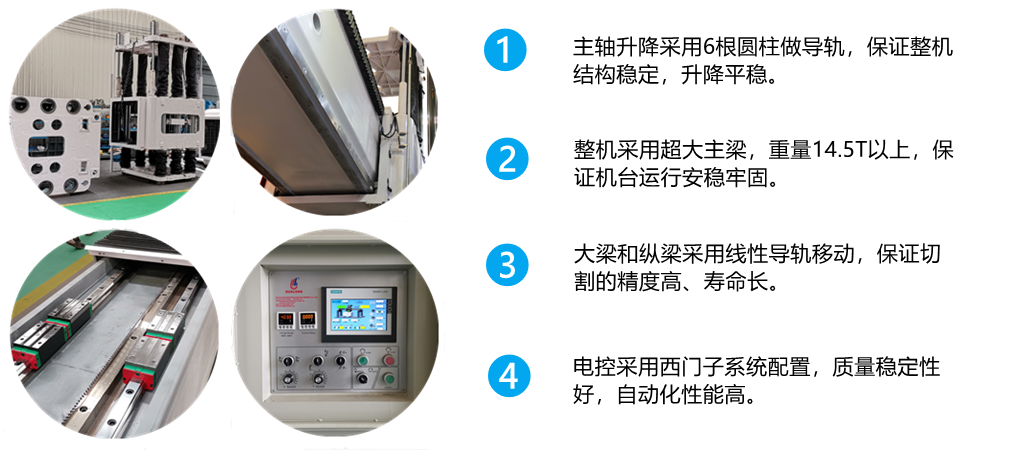 1
主轴升降采用6根圆柱做导轨，保证整机结构稳定，升降平稳。

2
整机采用超大主梁，重量14.5T以上，保证机台运行安稳牢固。

3
大梁和纵梁采用线性导轨移动，保证切割的精度高、寿命长。

4
电控采用西门子系统配置，质量稳定性好，自动化性能高。